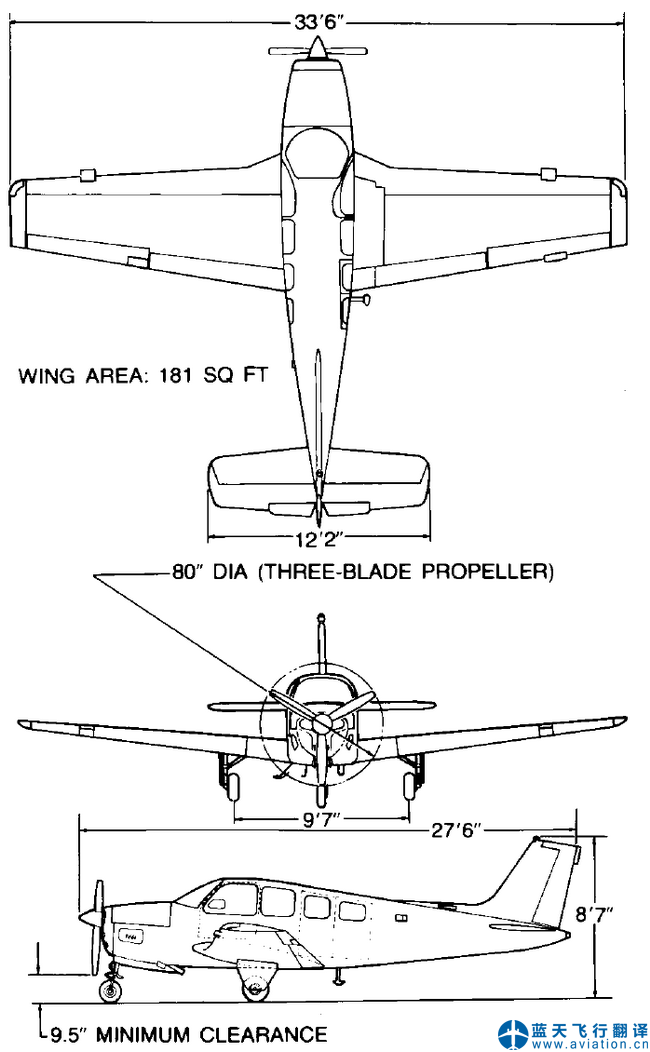 33'6"

WING AREA: 181 SQ FT

12'2"

80" DIA (THREE-BLADE PROPELLER)

9'7"

27'6"

8'7"

9.5" MINIMUM CLEARANCE

蓝天飞行翻译
www.aviation.cn